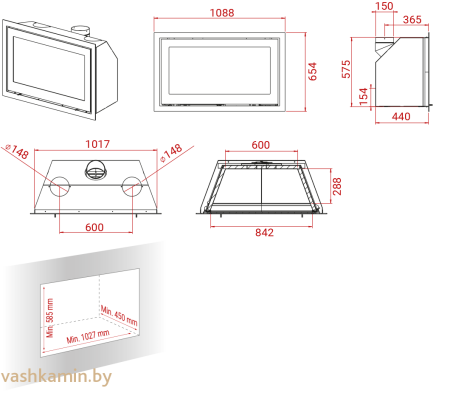 1088
654
150
365
575
154
440
⌀148
1017
⌀148
600
600
288
842
Min. 585 mm
Min. 450 mm
Min. 1027 mm
vashkamin.by