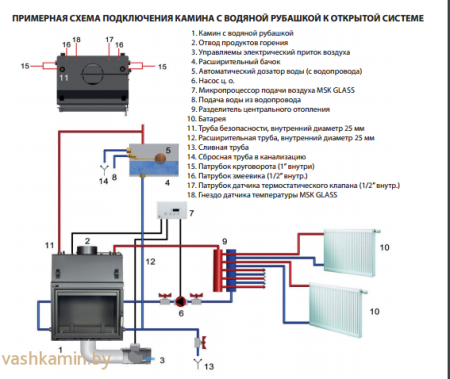 ПРИМЕРНАЯ СХЕМА ПОДКЛЮЧЕНИЯ КАМИНА С ВОДЯНОЙ РУБАШКОЙ К ОТКРЫТОЙ СИСТЕМЕ

1. Камин с водяной рубашкой
2. Отвод продуктов горения
3. Управляемы электрический приток воздуха
4. Расширительный бачок
5. Автоматический дозатор воды (с водопровода)
6. Насос ц. о.
7. Микропроцессор подачи воздуха MSK GLASS
8. Подача воды из водопровода
9. Разделитель центрального отопления
10. Батарея
11. Труба безопасности, внутренний диаметр 25 мм
12. Расширительная труба, внутренний диаметр 25 мм
13. Сливная труба
14. Сбросная труба в канализацию
15. Патрубок круговорота (1" внутри)
16. Патрубок змеевика (1/2" внутр.)
17. Патрубок датчика термостатического клапана (1/2" внутр.)
18. Гнездо датчика температуры MSK GLASS

16 18 17 16
15 15
11
5
14 8
4
7
11 2
9
10
12
10
6
1
3
13
vashkamin.by