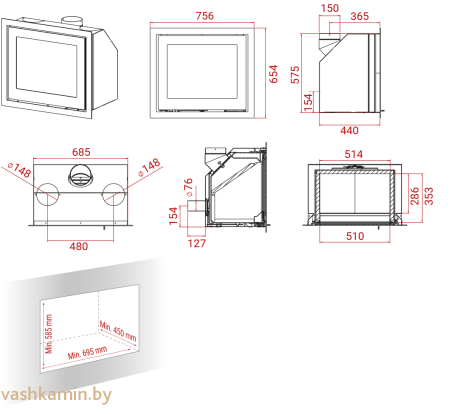 756

654

150

365

575

154

440

685

⌀148

⌀148

480

⌀76

154

127

514

286

353

510

Min. 585 mm

Min. 450 mm

Min. 695 mm

vashkamin.by