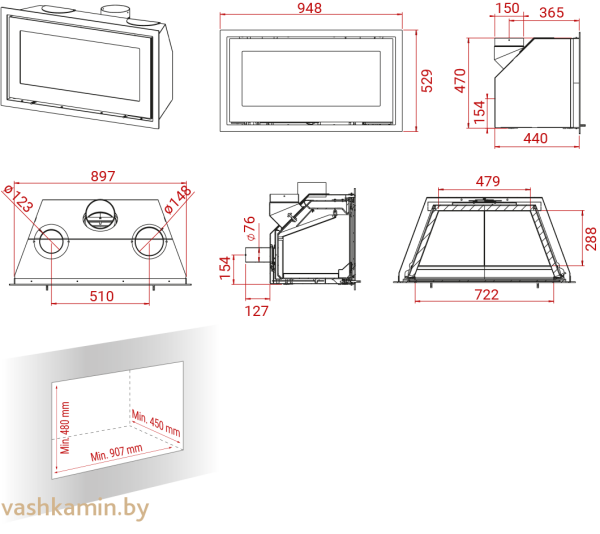 948

529

150

365

470

154

440

897

Ø123

Ø148

510

Ø76

154

127

479

288

722

Min. 480 mm

Min. 450 mm

Min. 907 mm

vashkamin.by