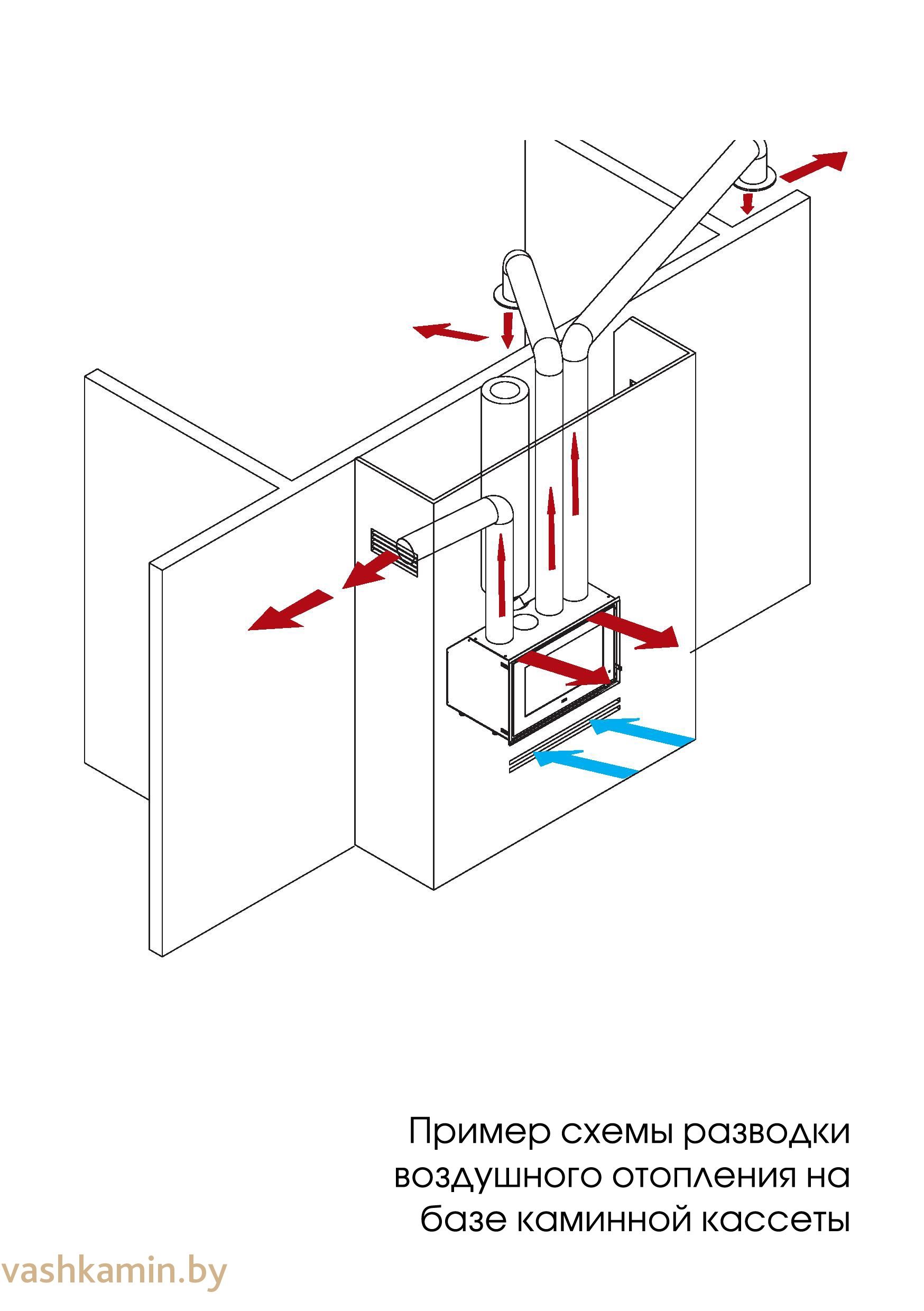 Пример схемы разводки воздушного отопления на базе каминной кассеты

vashkamin.by