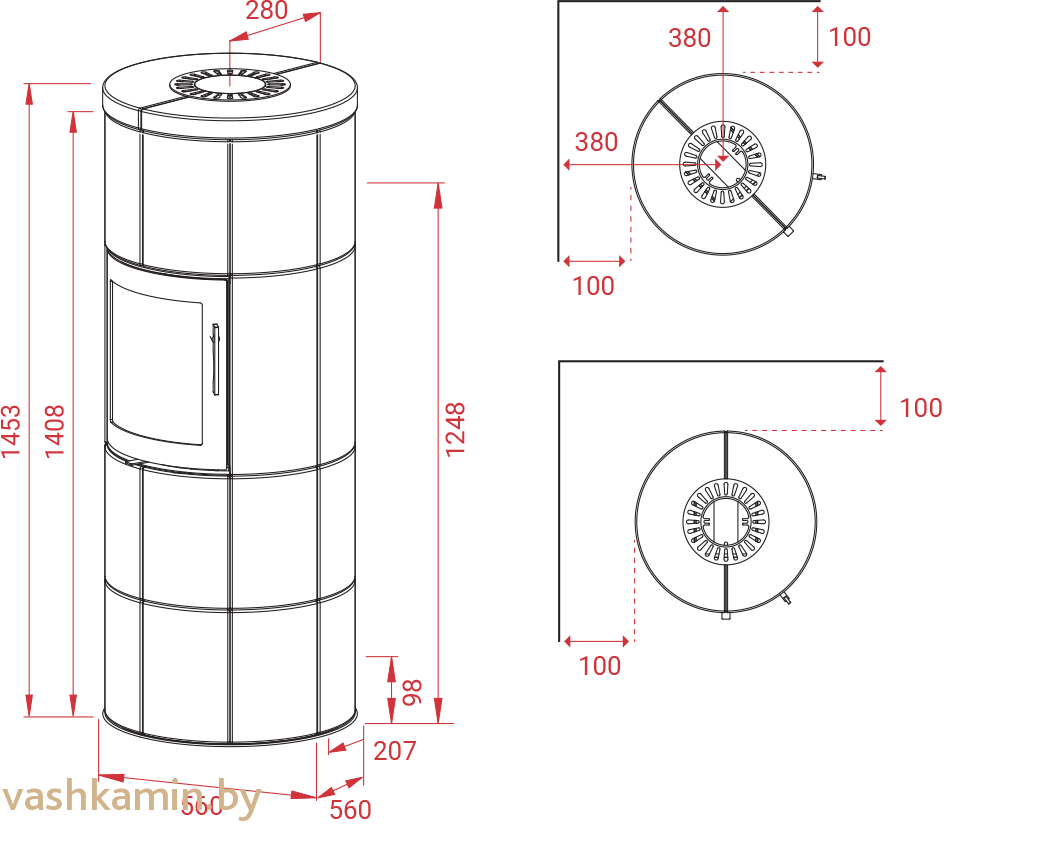 280
1453
1408
1248
98
207
560
560
vashkamin.by
380
100
380
100
100
100