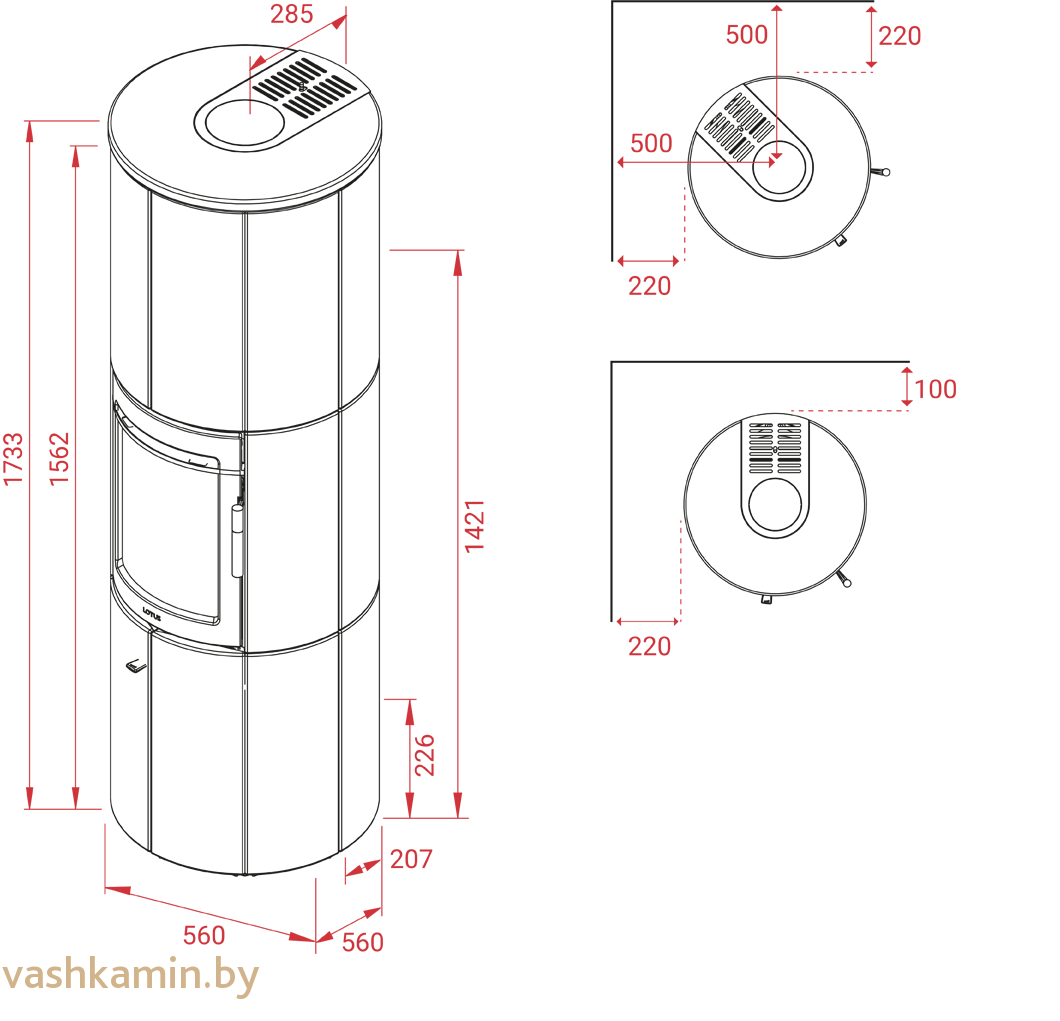 285
1733
1562
LOTUS
1421
226
207
560
560
500
220
500
220
100
220
vashkamin.by