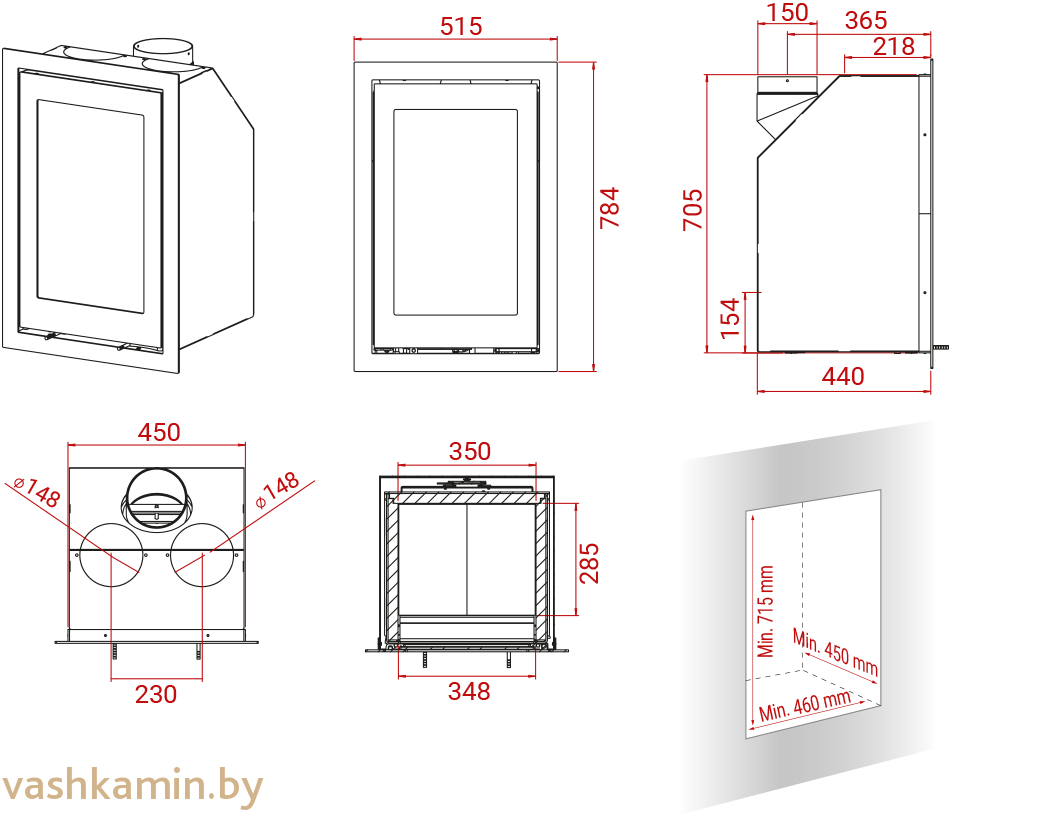 515

784

150

365

218

705

154

440

450

⌀148

⌀148

230

350

285

348

Min. 715 mm

Min. 450 mm

Min. 460 mm

vashkamin.by